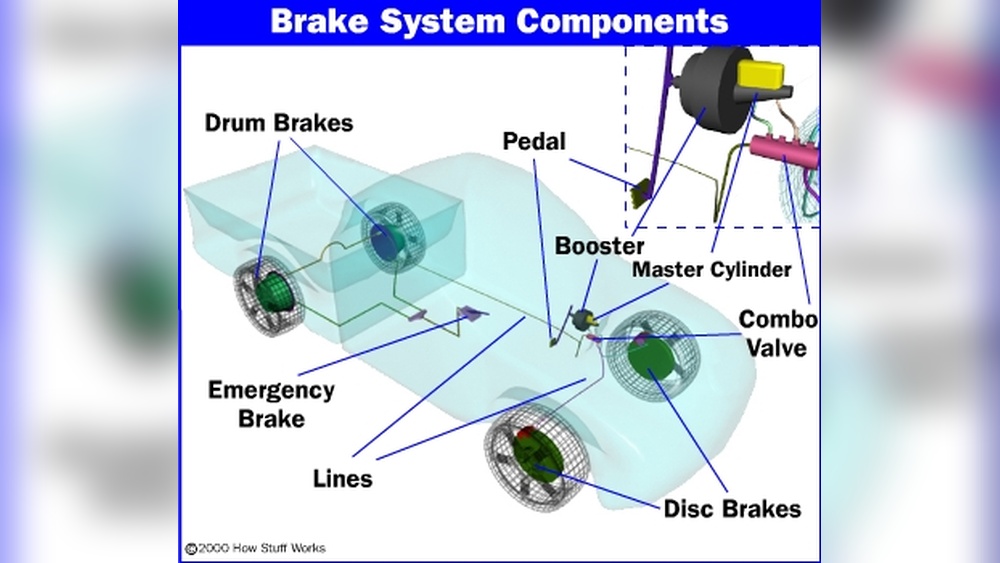 Brake System Components

Drum Brakes

Pedal

Booster

Master Cylinder

Combo Valve

Emergency Brake

Lines

Disc Brakes

©2000 How Stuff Works