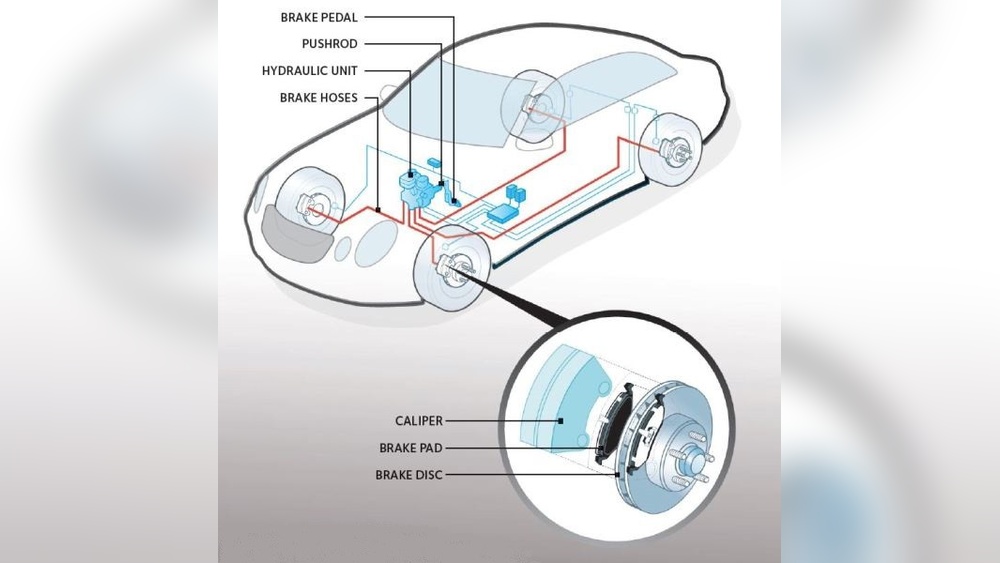 BRAKE PEDAL
PUSHROD
HYDRAULIC UNIT
BRAKE HOSES

CALIPER
BRAKE PAD
BRAKE DISC